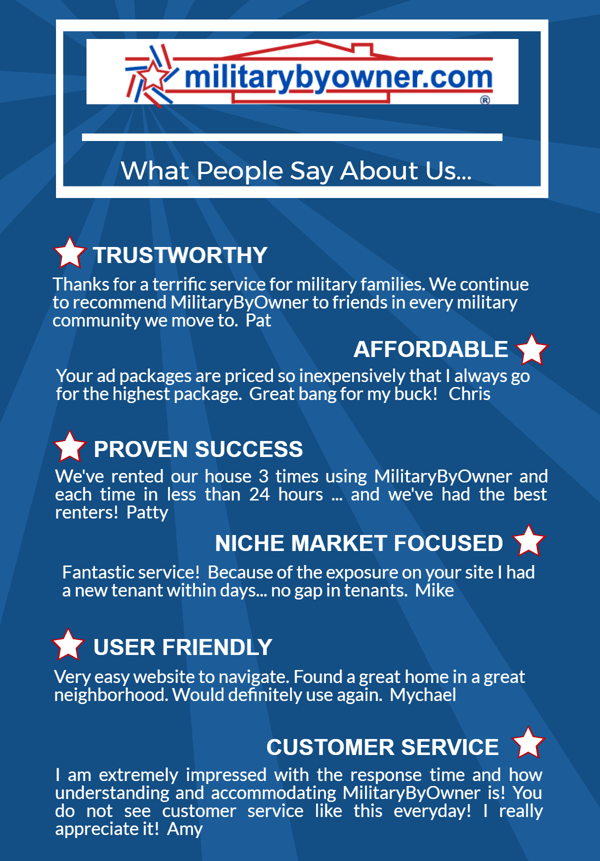 militarybyowner.com
®

What People Say About Us...

TRUSTWORTHY

Thanks for a terrific service for military families. We continue to recommend MilitaryByOwner to friends in every military community we move to. Pat

AFFORDABLE

Your ad packages are priced so inexpensively that I always go for the highest package. Great bang for my buck! Chris

PROVEN SUCCESS

We've rented our house 3 times using MilitaryByOwner and each time in less than 24 hours ... and we've had the best renters! Patty

NICHE MARKET FOCUSED

Fantastic service! Because of the exposure on your site I had a new tenant within days... no gap in tenants. Mike

USER FRIENDLY

Very easy website to navigate. Found a great home in a great neighborhood. Would definitely use again. Mychael

CUSTOMER SERVICE

I am extremely impressed with the response time and how understanding and accommodating MilitaryByOwner is! You do not see customer service like this everyday! I really appreciate it! Amy